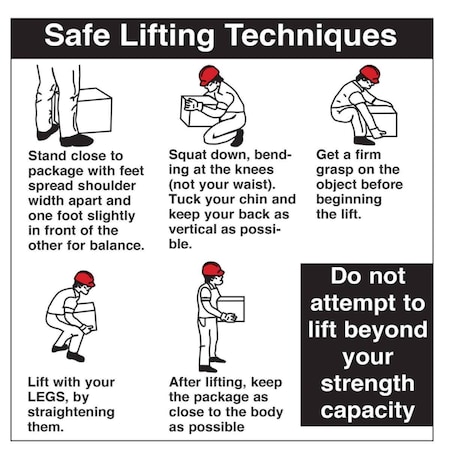 Safe Lifting Techniques

Stand close to package with feet spread shoulder width apart and one foot slightly in front of the other for balance.

Squat down, bending at the knees (not your waist). Tuck your chin and keep your back as vertical as possible.

Get a firm grasp on the object before beginning the lift.

Lift with your LEGS, by straightening them.

After lifting, keep the package as close to the body as possible

Do not attempt to lift beyond your strength capacity